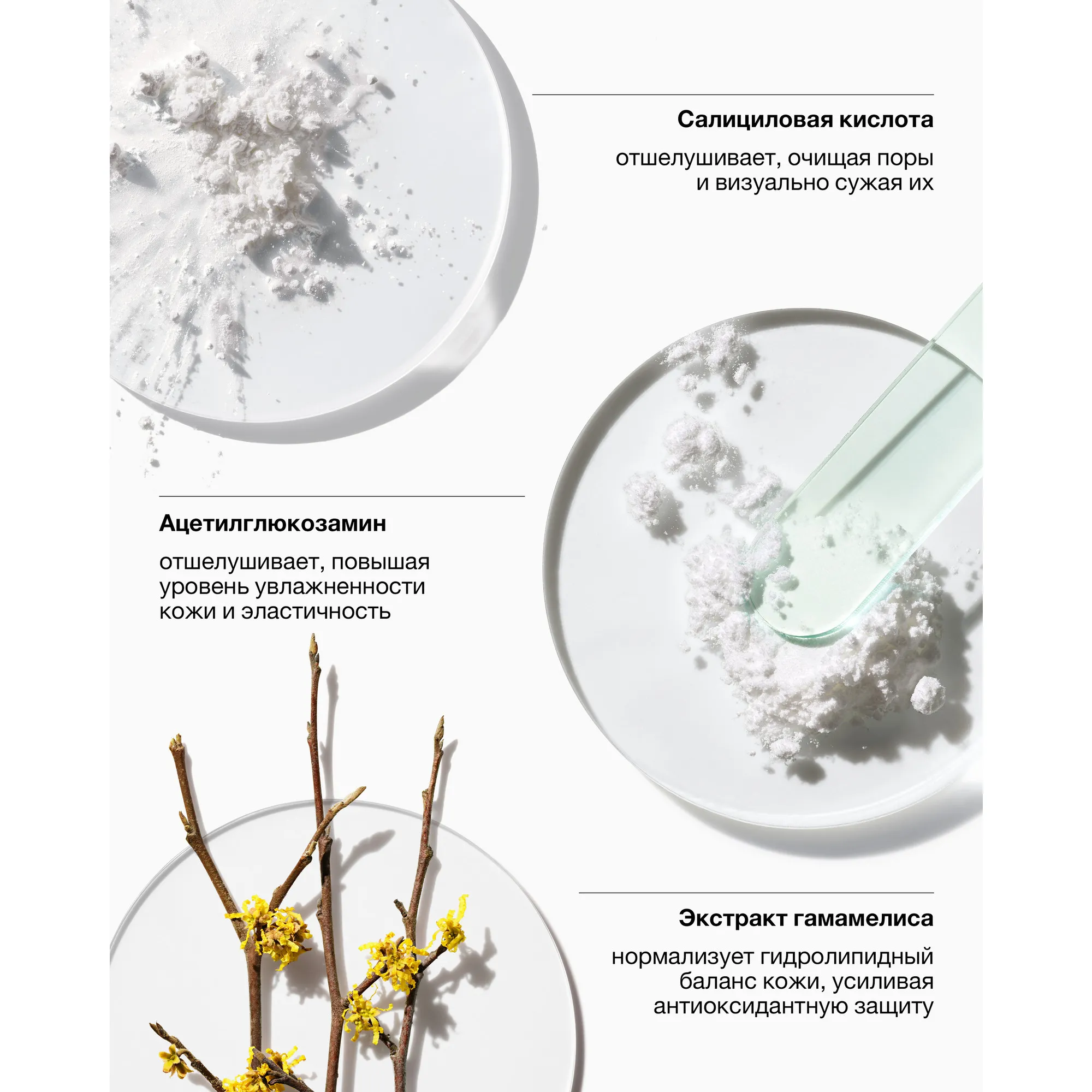 Салициловая кислота

отшелушивает, очищая поры и визуально сужая их

Ацетилглюкозамин

отшелушивает, повышая уровень увлажненности кожи и эластичность

Экстракт гамамелиса

нормализует гидролипидный баланс кожи, усиливая антиоксидантную защиту