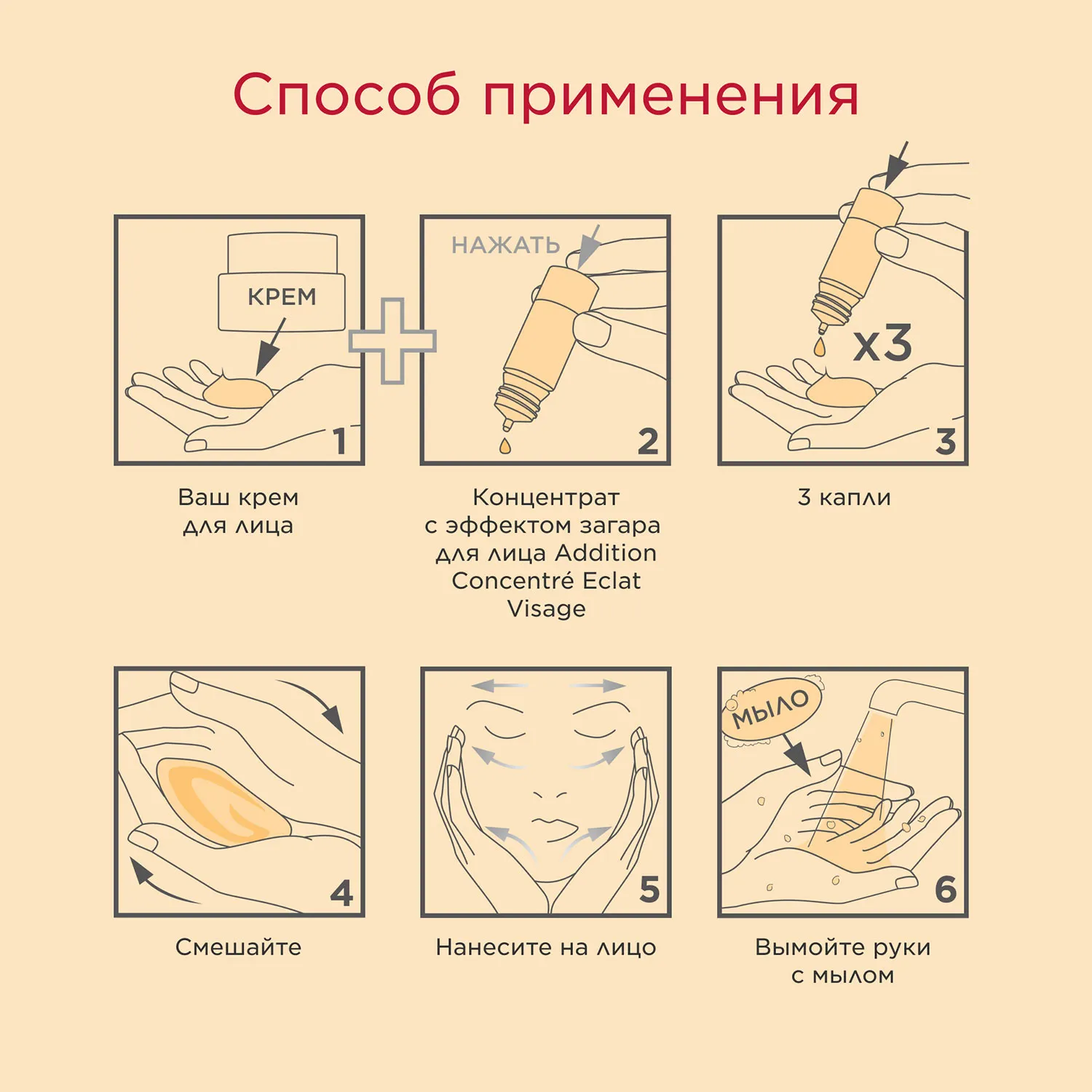 Способ применения

КРЕМ

1

Ваш крем для лица

НАЖАТЬ

2

Концентрат с эффектом загара для лица Addition Concentré Eclat Visage

x3

3

3 капли

4

Смешайте

5

Нанесите на лицо

МЫЛО

6

Вымойте руки с мылом